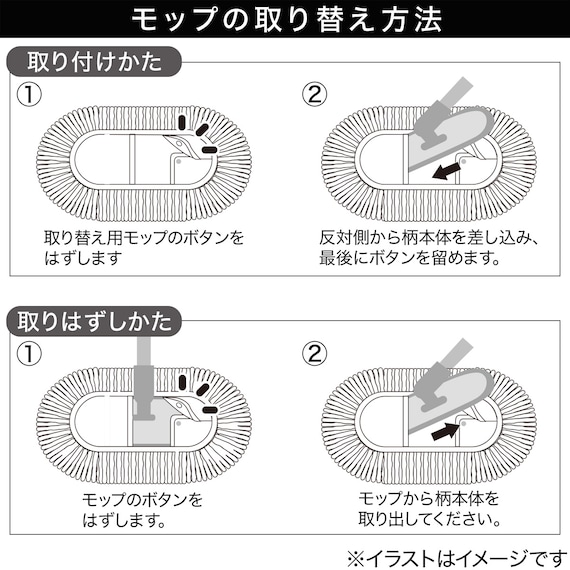 モップの取り替え方法

取り付けかた

①

取り替え用モップのボタンをはずします

②

反対側から柄本体を差し込み、最後にボタンを留めます。

取りはずしかた

①

モップのボタンをはずします。

②

モップから柄本体を取り出してください。

※イラストはイメージです