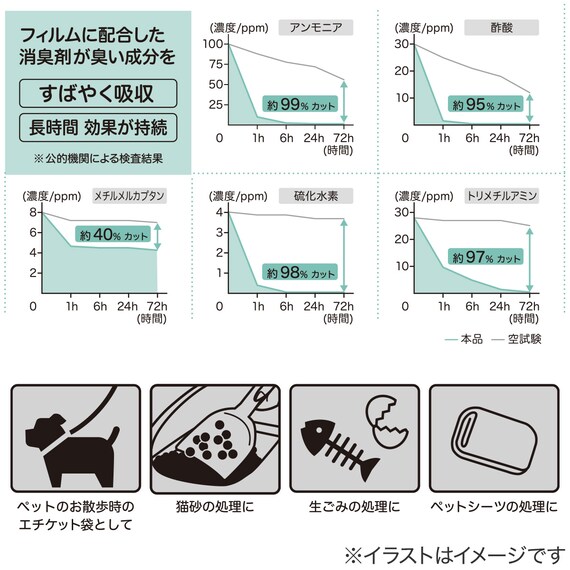 フィルムに配合した
消臭剤が臭い成分を

すばやく吸収

長時間 効果が持続

※公的機関による検査結果

(濃度/ppm) アンモニア
100
75
50
25
0
約99% カット
1h 6h 24h 72h
(時間)

(濃度/ppm) 酢酸
30
20
10
0
約95% カット
1h 6h 24h 72h
(時間)

(濃度/ppm) メチルメルカプタン
8
6
4
2
0
約40% カット
1h 6h 24h 72h
(時間)

(濃度/ppm) 硫化水素
4
3
2
1
0
約98% カット
1h 6h 24h 72h
(時間)

(濃度/ppm) トリメチルアミン
30
20
10
0
約97% カット
1h 6h 24h 72h
(時間)

本品 空試験

ペットのお散歩時の
エチケット袋として

猫砂の処理に

生ごみの処理に

ペットシーツの処理に

※イラストはイメージです