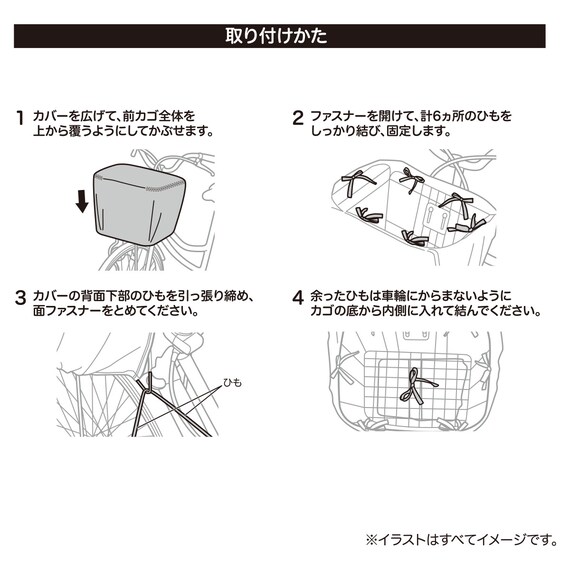 取り付けかた

1 カバーを広げて、前カゴ全体を上から覆うようにしてかぶせます。

2 ファスナーを開けて、計6ヵ所のひもをしっかり結び、固定します。

3 カバーの背面下部のひもを引っ張り締め、面ファスナーをとめてください。

ひも

4 余ったひもは車輪にからまないようにカゴの底から内側に入れて結んでください。

※イラストはすべてイメージです。