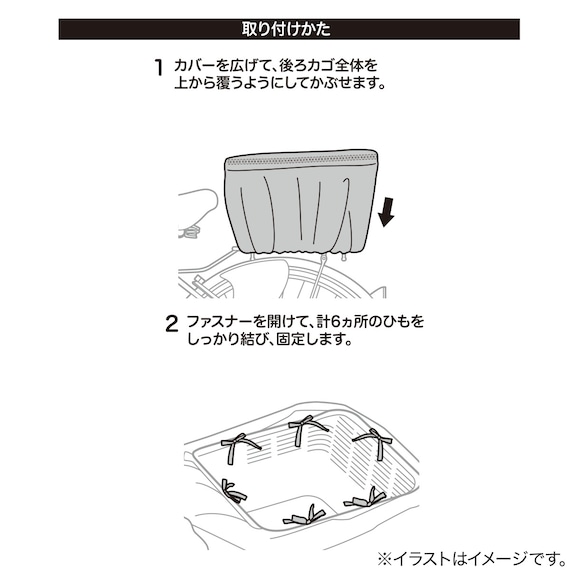 取り付けかた

1 カバーを広げて、後ろカゴ全体を上から覆うようにしてかぶせます。

2 ファスナーを開けて、計6ヵ所のひもをしっかり結び、固定します。

※イラストはイメージです。