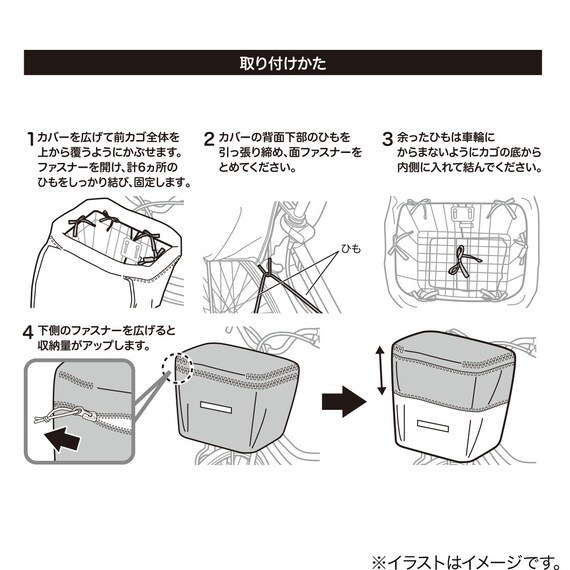 取り付けかた

1 カバーを広げて前カゴ全体を上から覆うようにかぶせます。ファスナーを開け、計6ヵ所のひもをしっかり結び、固定します。

2 カバーの背面下部のひもを引っ張り締め、面ファスナーをとめてください。

ひも

3 余ったひもは車輪にからまないようにカゴの底から内側に入れて結んでください。

4 下側のファスナーを広げると収納量がアップします。

※イラストはイメージです。