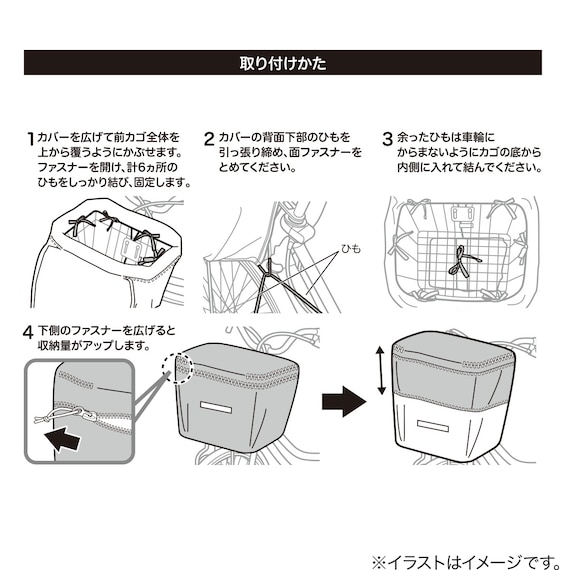 取り付けかた

1 カバーを広げて前カゴ全体を上から覆うようにかぶせます。ファスナーを開け、計6ヵ所のひもをしっかり結び、固定します。

2 カバーの背面下部のひもを引っ張り締め、面ファスナーをとめてください。

ひも

3 余ったひもは車輪にからまないようにカゴの底から内側に入れて結んでください。

4 下側のファスナーを広げると収納量がアップします。

※イラストはイメージです。