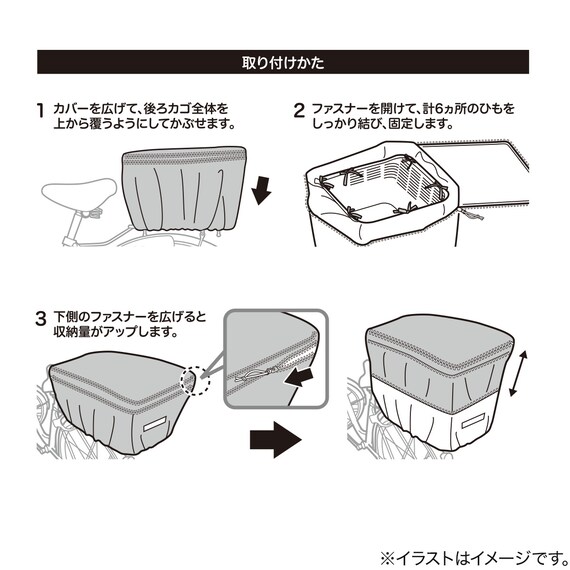 取り付けかた

1 カバーを広げて、後ろカゴ全体を上から覆うようにしてかぶせます。

2 ファスナーを開けて、計6ヵ所のひもをしっかり結び、固定します。

3 下側のファスナーを広げると収納量がアップします。

※イラストはイメージです。