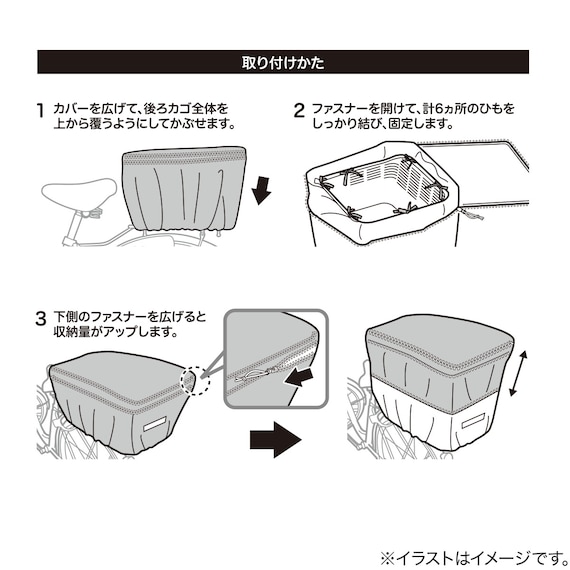 取り付けかた

1 カバーを広げて、後ろカゴ全体を上から覆うようにしてかぶせます。

2 ファスナーを開けて、計6ヵ所のひもをしっかり結び、固定します。

3 下側のファスナーを広げると収納量がアップします。

※イラストはイメージです。