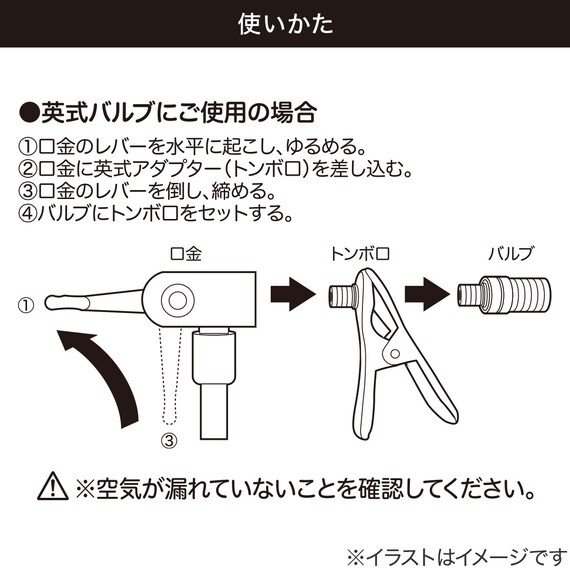 使いかた

●英式バルブにご使用の場合

①口金のレバーを水平に起こし、ゆるめる。
②口金に英式アダプター（トンボ口）を差し込む。
③口金のレバーを倒し、締める。
④バルブにトンボ口をセットする。

口金

トンボ口

バルブ

①

③

※空気が漏れていないことを確認してください。

※イラストはイメージです