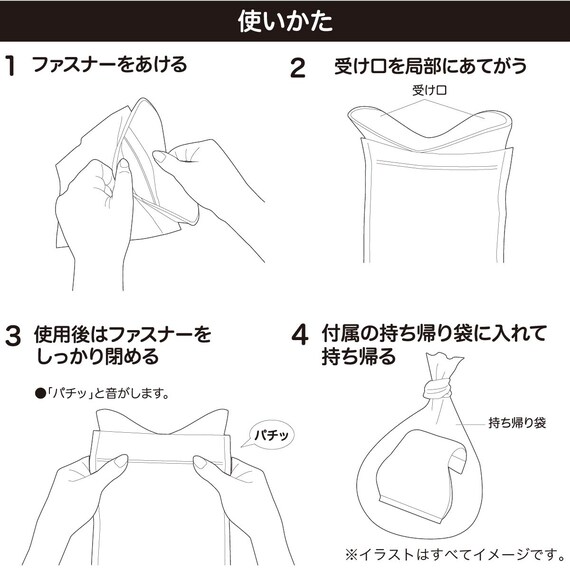 使いかた

1 ファスナーをあける

2 受け口を局部にあてがう

受け口

3 使用後はファスナーをしっかり閉める

●「パチッ」と音がします。

パチッ

4 付属の持ち帰り袋に入れて持ち帰る

持ち帰り袋

※イラストはすべてイメージです。