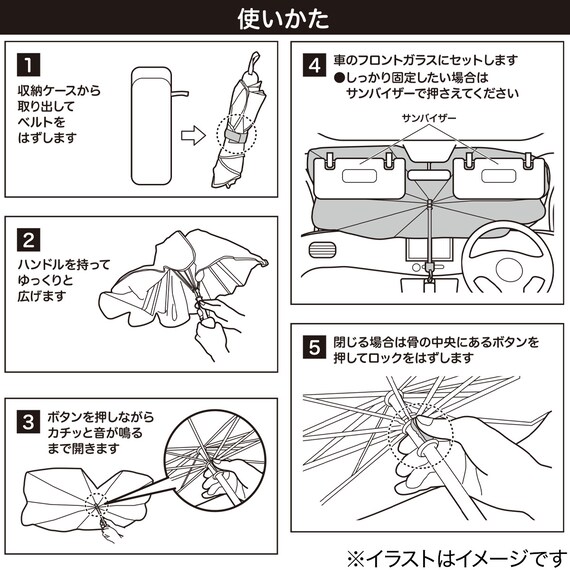 使いかた

1
収納ケースから取り出してベルトをはずします

2
ハンドルを持ってゆっくりと広げます

3
ボタンを押しながらカチッと音が鳴るまで開きます

4
車のフロントガラスにセットします
●しっかり固定したい場合はサンバイザーで押さえてください

サンバイザー

5
閉じる場合は骨の中央にあるボタンを押してロックをはずします

※イラストはイメージです