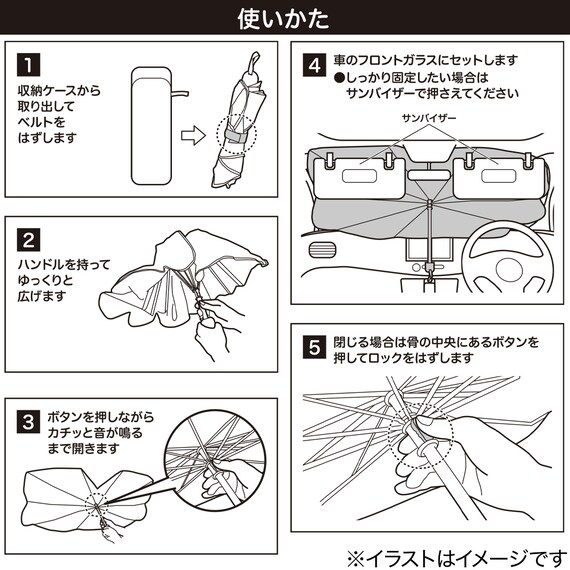 使いかた

1
収納ケースから取り出してベルトをはずします

2
ハンドルを持ってゆっくりと広げます

3
ボタンを押しながらカチッと音が鳴るまで開きます

4
車のフロントガラスにセットします
●しっかり固定したい場合はサンバイザーで押さえてください

サンバイザー

5
閉じる場合は骨の中央にあるボタンを押してロックをはずします

※イラストはイメージです