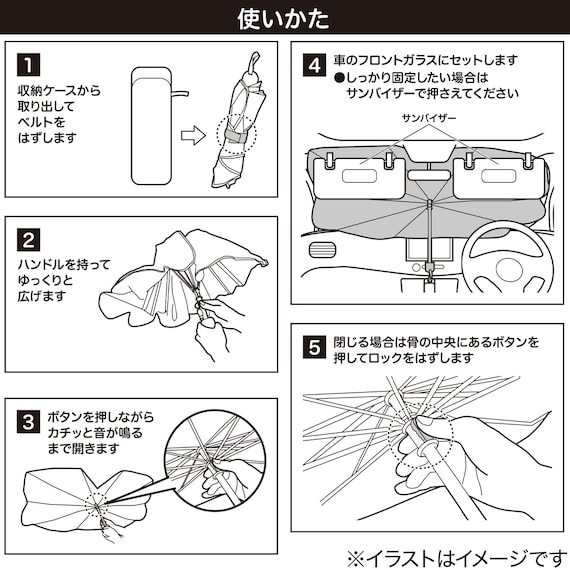 使いかた

1
収納ケースから取り出してベルトをはずします

2
ハンドルを持ってゆっくりと広げます

3
ボタンを押しながらカチッと音が鳴るまで開きます

4
車のフロントガラスにセットします
●しっかり固定したい場合はサンバイザーで押さえてください

サンバイザー

5
閉じる場合は骨の中央にあるボタンを押してロックをはずします

※イラストはイメージです