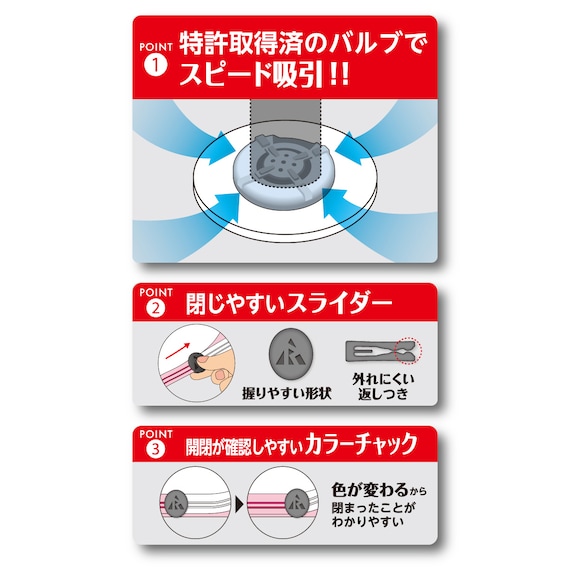 POINT 1 特許取得済のバルブでスピード吸引!!

POINT 2 閉じやすいスライダー

握りやすい形状

外れにくい返しつき

POINT 3 開閉が確認しやすいカラーチャック

色が変わるから閉まったことがわかりやすい