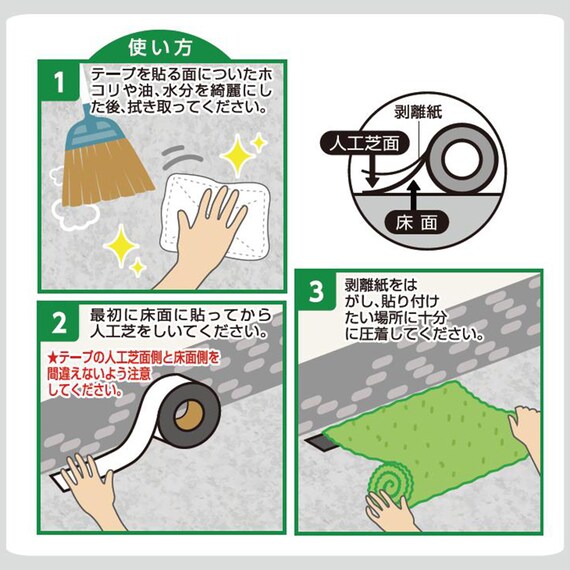 使い方

1 テープを貼る面についたホコリや油、水分を綺麗にした後、拭き取ってください。

剥離紙
人工芝面
床面

2 最初に床面に貼ってから人工芝をしいてください。

★テープの人工芝面側と床面側を間違えないよう注意してください。

3 剥離紙をはがし、貼り付けたい場所に十分に圧着してください。