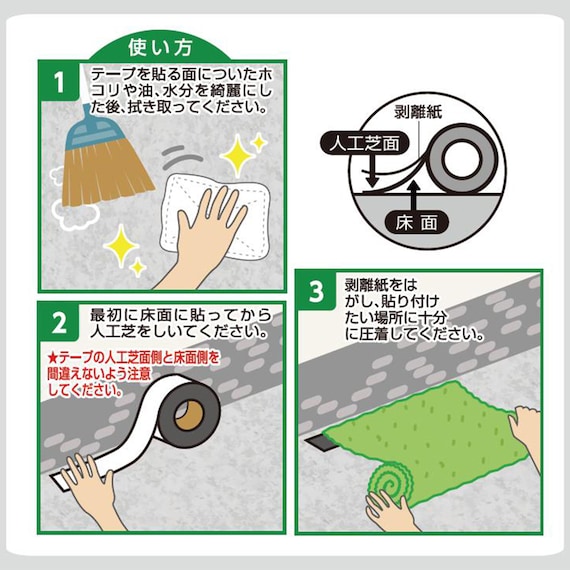 使い方

1
テープを貼る面についたホコリや油、水分を綺麗にした後、拭き取ってください。

剥離紙
人工芝面
床面

2
最初に床面に貼ってから人工芝をしいてください。
★テープの人工芝面側と床面側を間違えないよう注意してください。

3
剥離紙をはがし、貼り付けたい場所に十分に圧着してください。