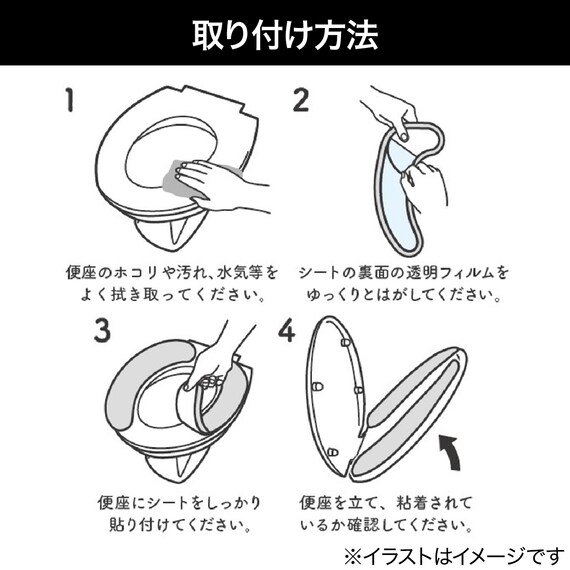 取り付け方法

1

便座のホコリや汚れ、水気等をよく拭き取ってください。

2

シートの裏面の透明フィルムをゆっくりとはがしてください。

3

便座にシートをしっかり貼り付けてください。

4

便座を立て、粘着されているか確認してください。

※イラストはイメージです