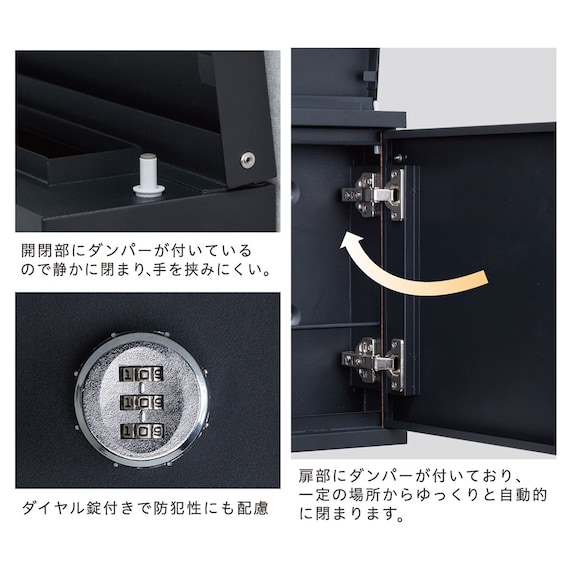 開閉部にダンパーが付いているので静かに閉まり、手を挟みにくい。

109
109
109

ダイヤル錠付きで防犯性にも配慮

扉部にダンパーが付いており、一定の場所からゆっくりと自動的に閉まります。