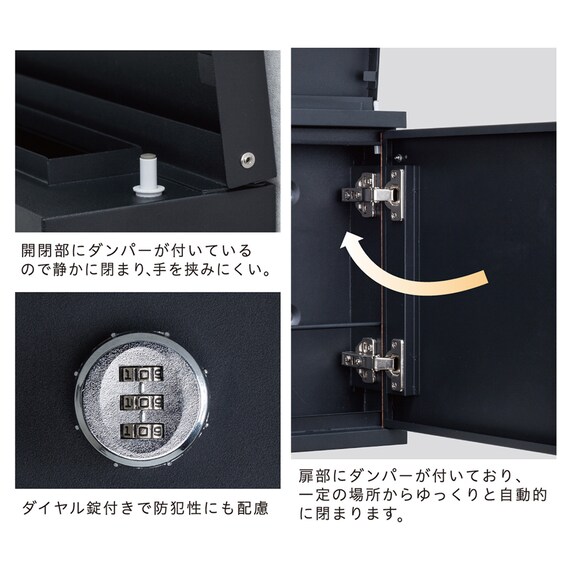 開閉部にダンパーが付いているので静かに閉まり、手を挟みにくい。

109
109
109

ダイヤル錠付きで防犯性にも配慮

扉部にダンパーが付いており、一定の場所からゆっくりと自動的に閉まります。