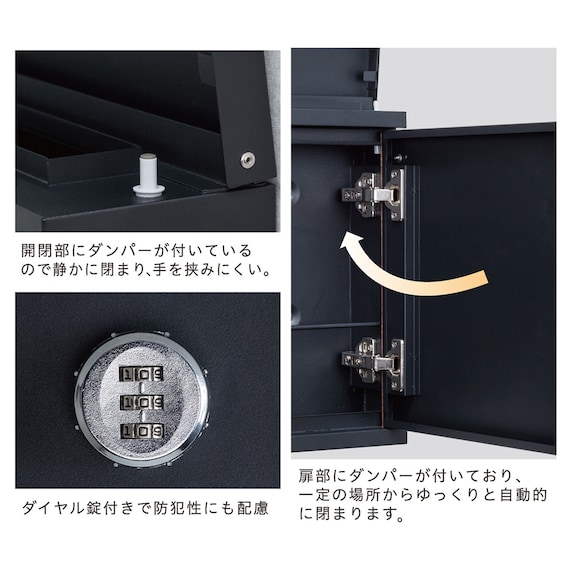 開閉部にダンパーが付いているので静かに閉まり､手を挟みにくい。

109
109
109

ダイヤル錠付きで防犯性にも配慮

扉部にダンパーが付いており、一定の場所からゆっくりと自動的に閉まります。