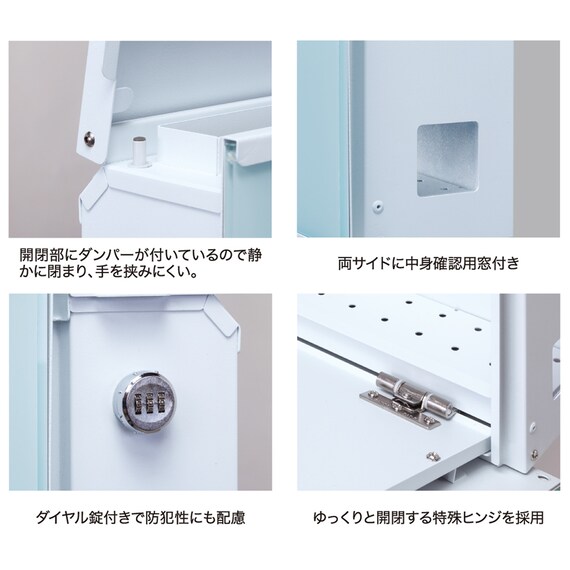 開閉部にダンパーが付いているので静かに閉まり、手を挟みにくい。

両サイドに中身確認用窓付き

ダイヤル錠付きで防犯性にも配慮

ゆっくりと開閉する特殊ヒンジを採用