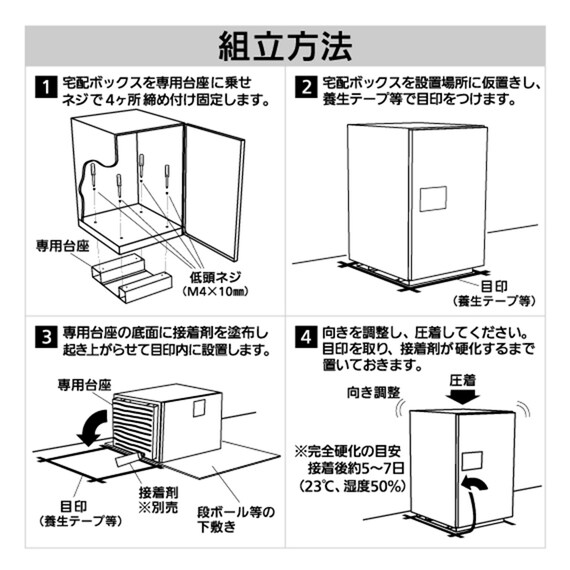 組立方法

1 宅配ボックスを専用台座に乗せネジで4ヶ所締め付け固定します。

専用台座

低頭ネジ
（M4×10㎜）

2 宅配ボックスを設置場所に仮置きし、養生テープ等で目印をつけます。

目印
（養生テープ等）

3 専用台座の底面に接着剤を塗布し起き上がらせて目印内に設置します。

専用台座

目印
（養生テープ等）

接着剤
※別売

段ボール等の下敷き

4 向きを調整し、圧着してください。目印を取り、接着剤が硬化するまで置いておきます。

向き調整

圧着

※完全硬化の目安
接着後約5～7日
（23℃、湿度50%）