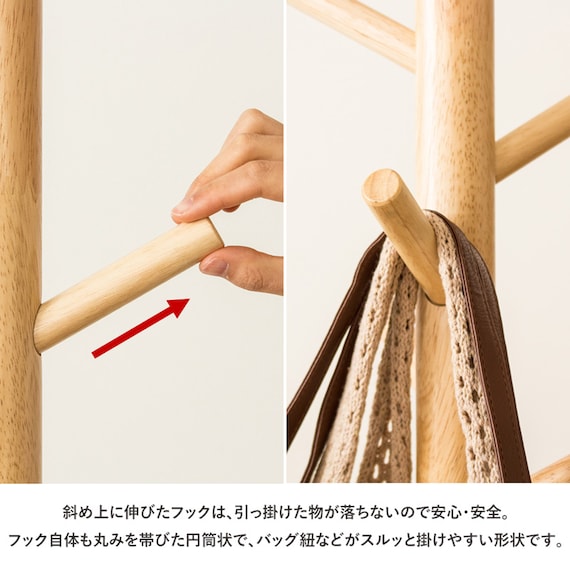 斜め上に伸びたフックは、引っ掛けた物が落ちないので安心・安全。
フック自体も丸みを帯びた円筒状で、バッグ紐などがスルッと掛けやすい形状です。