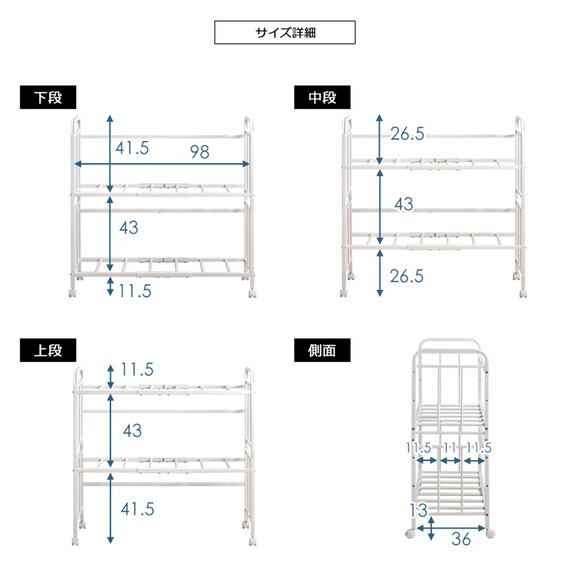 サイズ詳細

下段

41.5
98
43
11.5

中段

26.5
43
26.5

上段

11.5
43
41.5

側面

11.5
11
11.5
13
36