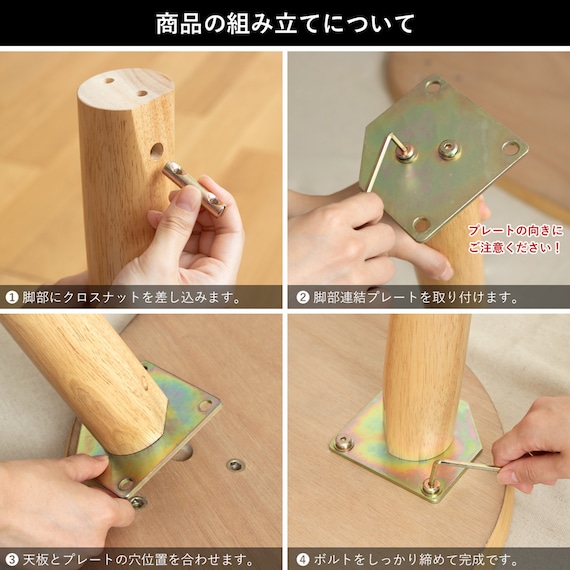 商品の組み立てについて

❶ 脚部にクロスナットを差し込みます。

プレートの向きにご注意ください！

❷ 脚部連結プレートを取り付けます。

❸ 天板とプレートの穴位置を合わせます。

❹ ボルトをしっかり締めて完成です。