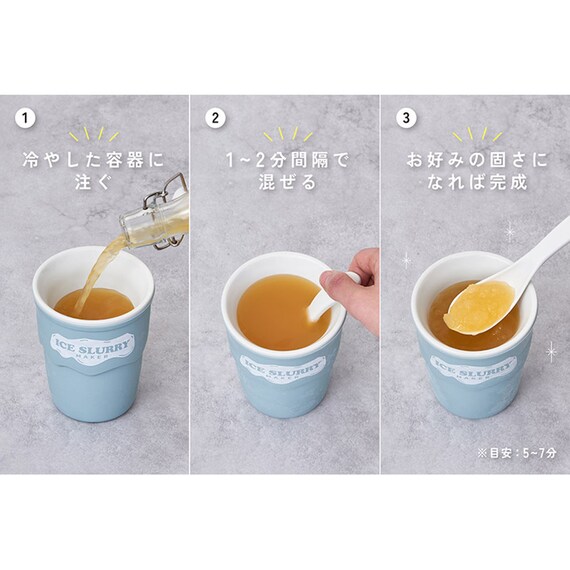 1

冷やした容器に注ぐ

ICE SLURRY MAKER

2

1~2分間隔で混ぜる

ICE SLURRY MAKER

3

お好みの固さになれば完成

ICE SLURRY MAKER

※目安：5~7分