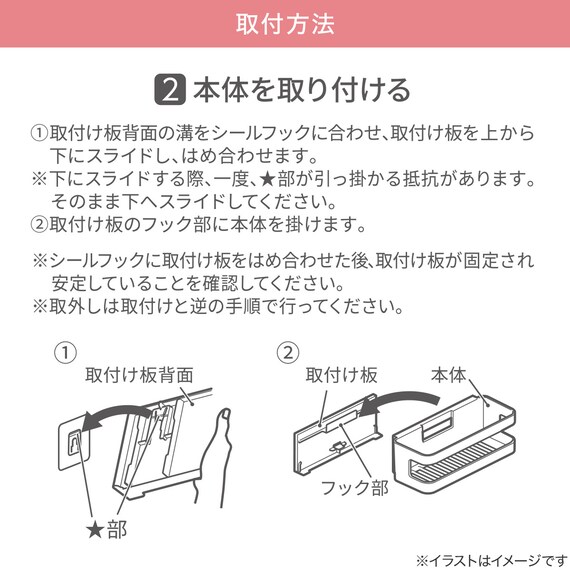 取付方法

2 本体を取り付ける

①取付け板背面の溝をシールフックに合わせ、取付け板を上から下にスライドし、はめ合わせます。
※下にスライドする際、一度、★部が引っ掛かる抵抗があります。そのまま下へスライドしてください。
②取付け板のフック部に本体を掛けます。

※シールフックに取付け板をはめ合わせた後、取付け板が固定され安定していることを確認してください。
※取外しは取付けと逆の手順で行ってください。

①
取付け板背面
★部

②
取付け板
本体
フック部

※イラストはイメージです