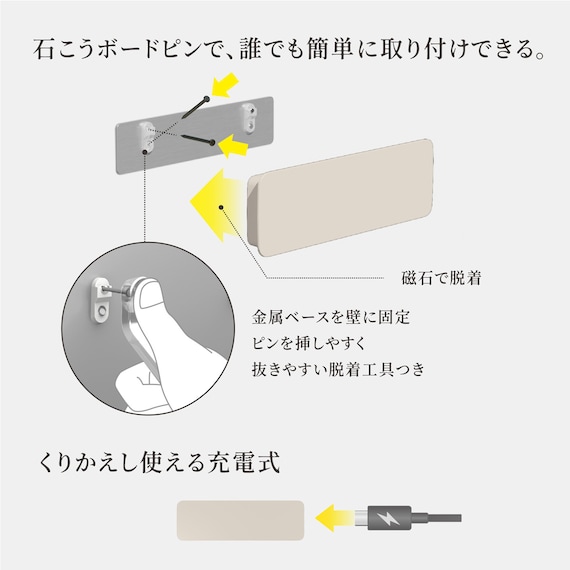 石こうボードピンで、誰でも簡単に取り付けできる。

磁石で脱着

金属ベースを壁に固定
ピンを挿しやすく
抜きやすい脱着工具つき

くりかえし使える充電式