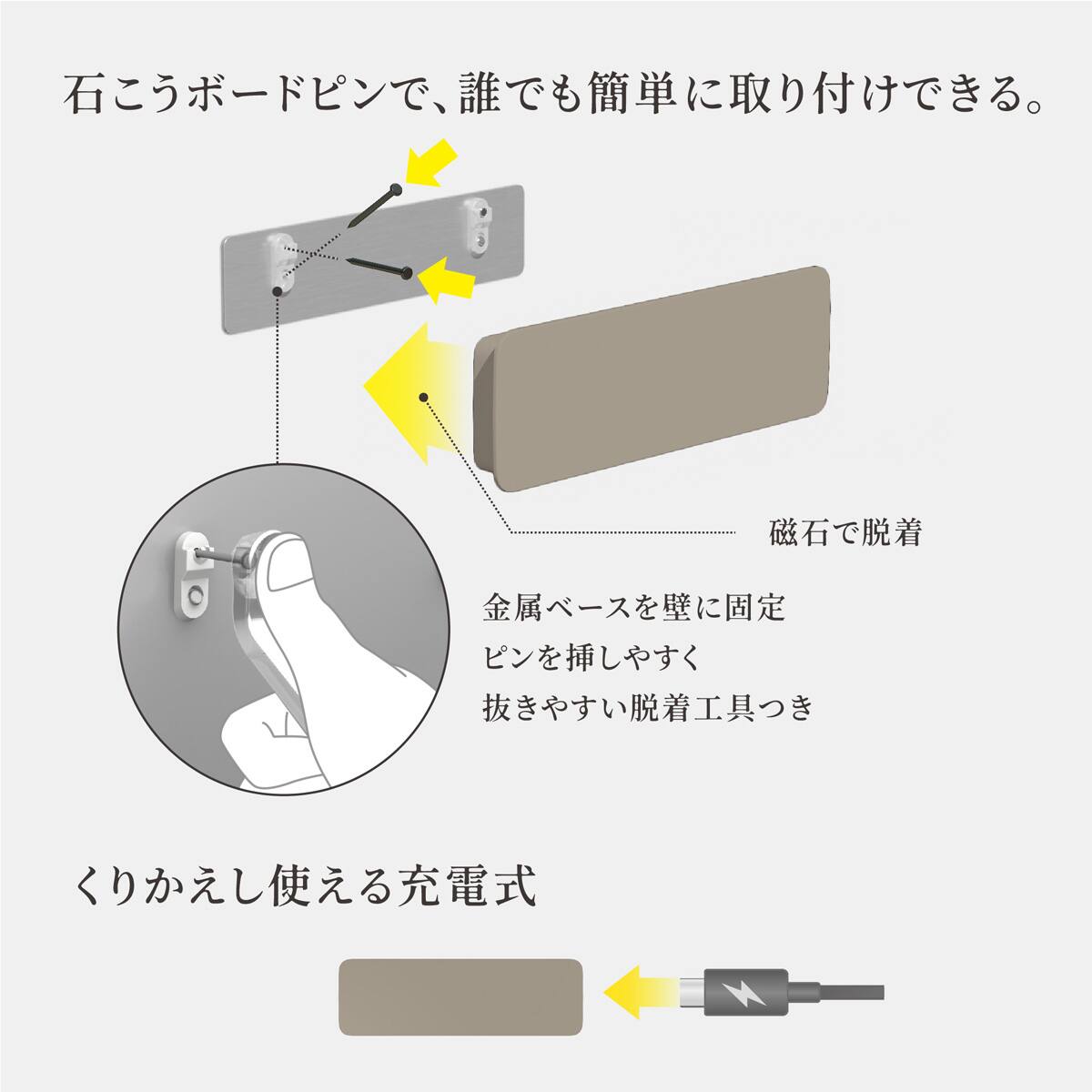 石こうボードピンで、誰でも簡単に取り付けできる。

磁石で脱着

金属ベースを壁に固定
ピンを挿しやすく
抜きやすい脱着工具つき

くりかえし使える充電式