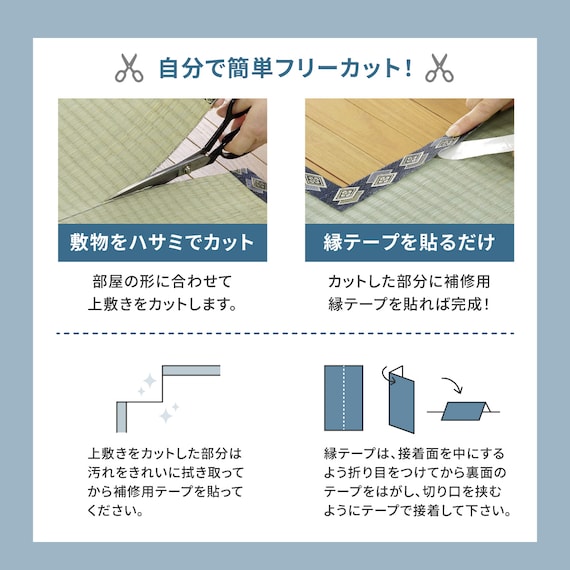 自分で簡単フリーカット!

敷物をハサミでカット

部屋の形に合わせて上敷きをカットします。

縁テープを貼るだけ

カットした部分に補修用縁テープを貼れば完成!

上敷きをカットした部分は汚れをきれいに拭き取ってから補修用テープを貼ってください。

縁テープは、接着面を中にするよう折り目をつけてから裏面のテープをはがし、切り口を挟むようにテープで接着して下さい。