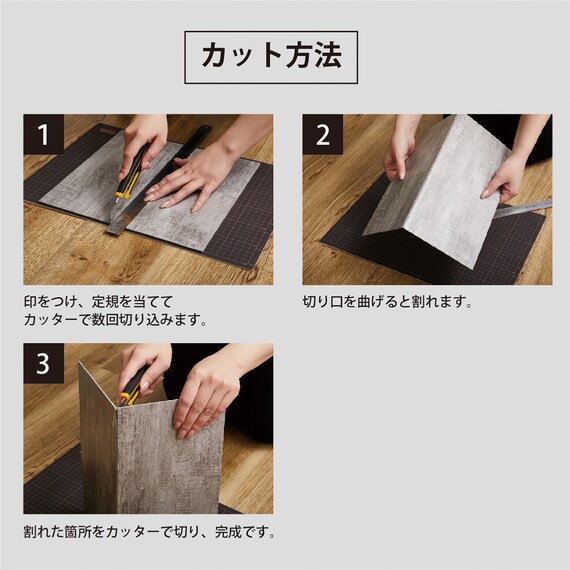 カット方法

1

印をつけ、定規を当てて
カッターで数回切り込みます。

2

切り口を曲げると割れます。

3

割れた箇所をカッターで切り、完成です。