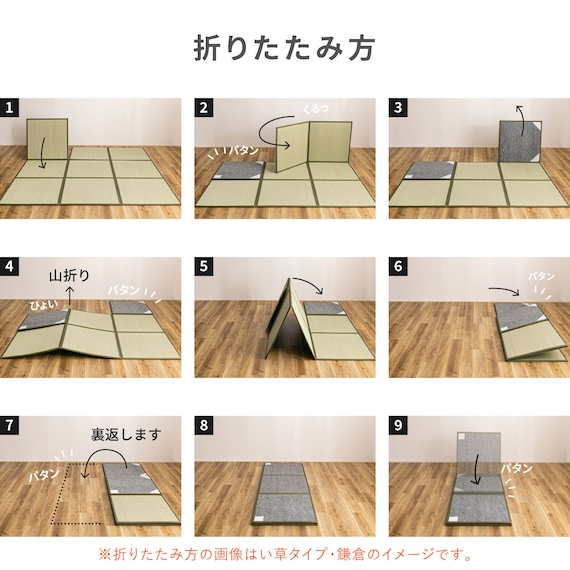 折りたたみ方

1

2
くるっ
パタン

3

4
山折り
ひょい
パタン

5

6
パタン

7
裏返します
パタン

8

9
パタン

※折りたたみ方の画像はい草タイプ・鎌倉のイメージです。