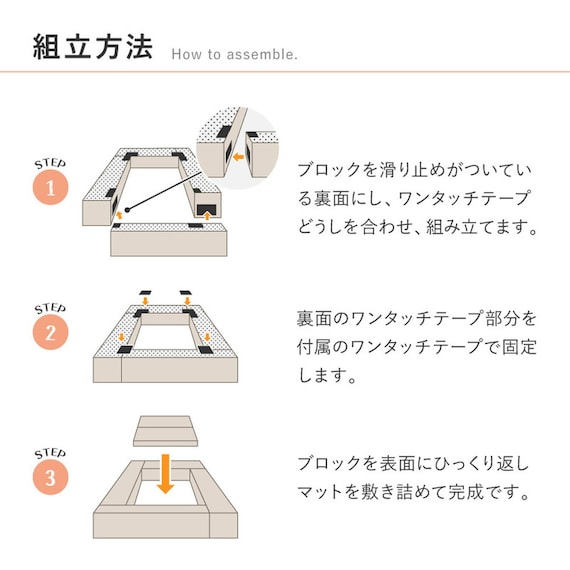 組立方法 How to assemble.

STEP 1

ブロックを滑り止めがついている裏面にし、ワンタッチテープどうしを合わせ、組み立てます。

STEP 2

裏面のワンタッチテープ部分を付属のワンタッチテープで固定します。

STEP 3

ブロックを表面にひっくり返しマットを敷き詰めて完成です。