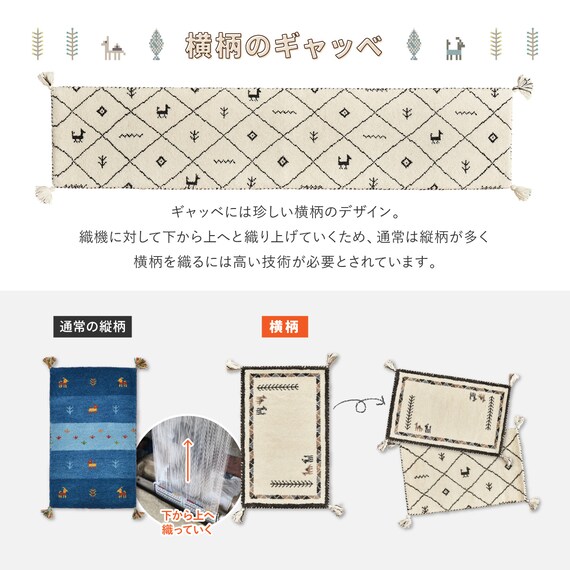 横柄のギャッベ

ギャッベには珍しい横柄のデザイン。
織機に対して下から上へと織り上げていくため、通常は縦柄が多く
横柄を織るには高い技術が必要とされています。

通常の縦柄

横柄

下から上へ
織っていく