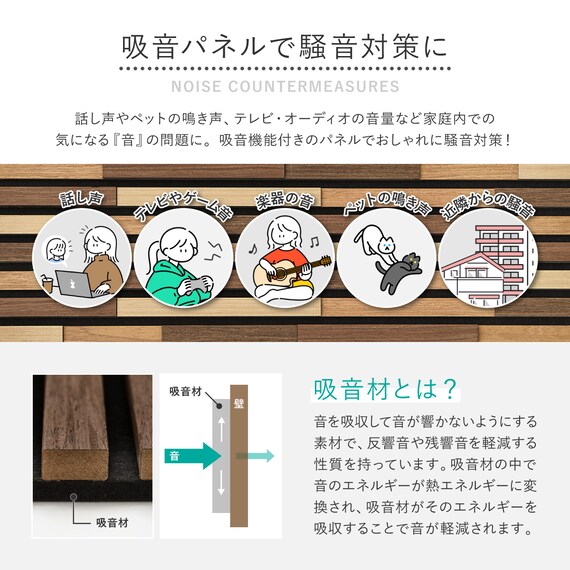 吸音パネルで騒音対策に

NOISE COUNTERMEASURES

話し声やペットの鳴き声、テレビ・オーディオの音量など家庭内での気になる『音』の問題に。吸音機能付きのパネルでおしゃれに騒音対策！

話し声

テレビやゲーム音

楽器の音

ペットの鳴き声

近隣からの騒音

吸音材

吸音材

壁

音

吸音材とは？

音を吸収して音が響かないようにする素材で、反響音や残響音を軽減する性質を持っています。吸音材の中で音のエネルギーが熱エネルギーに変換され、吸音材がそのエネルギーを吸収することで音が軽減されます。