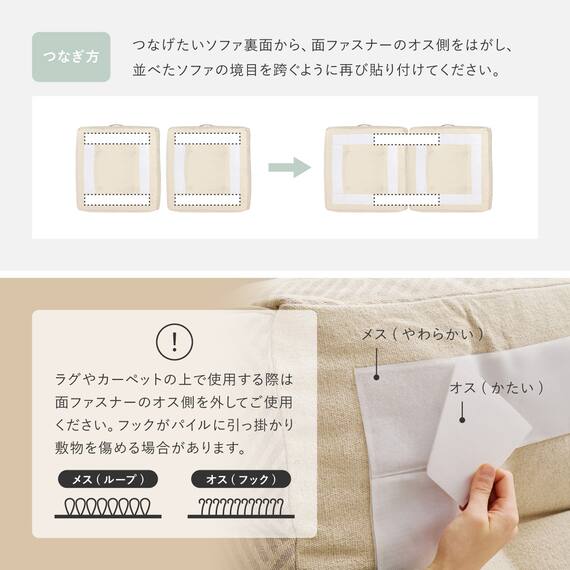 つなぎ方

つなげたいソファ裏面から、面ファスナーのオス側をはがし、並べたソファの境目を跨ぐように再び貼り付けてください。

!

ラグやカーペットの上で使用する際は面ファスナーのオス側を外してご使用ください。フックがパイルに引っ掛かり敷物を傷める場合があります。

メス（ループ）

オス（フック）

メス（やわらかい）

オス（かたい）