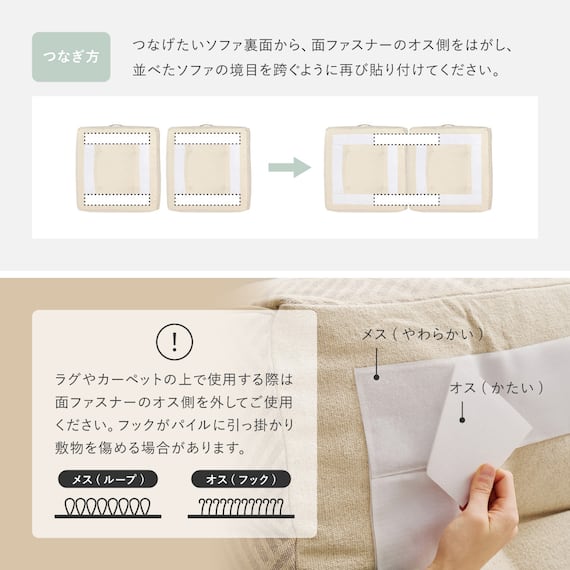 つなぎ方

つなげたいソファ裏面から、面ファスナーのオス側をはがし、並べたソファの境目を跨ぐように再び貼り付けてください。

!

ラグやカーペットの上で使用する際は面ファスナーのオス側を外してご使用ください。フックがパイルに引っ掛かり敷物を傷める場合があります。

メス（ループ）

オス（フック）

メス（やわらかい）

オス（かたい）