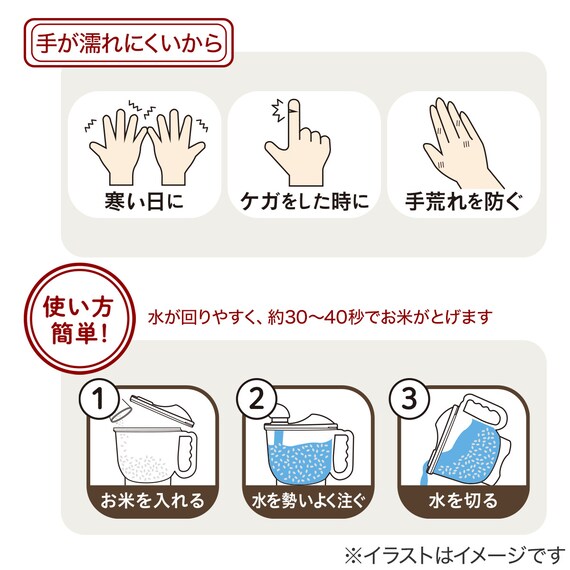 手が濡れにくいから

寒い日に

ケガをした時に

手荒れを防ぐ

使い方簡単!

水が回りやすく、約30〜40秒でお米がとげます

1
お米を入れる

2
水を勢いよく注ぐ

3
水を切る

※イラストはイメージです