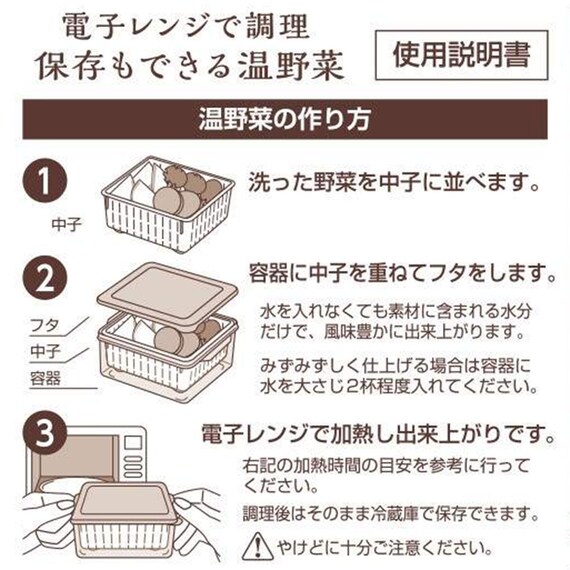 電子レンジで調理
保存もできる温野菜

使用説明書

温野菜の作り方

1
中子

洗った野菜を中子に並べます。

2
フタ
中子
容器

容器に中子を重ねてフタをします。

水を入れなくても素材に含まれる水分だけで、風味豊かに出来上がります。

みずみずしく仕上げる場合は容器に水を大さじ2杯程度入れてください。

3

電子レンジで加熱し出来上がりです。

右記の加熱時間の目安を参考に行ってください。

調理後はそのまま冷蔵庫で保存できます。

やけどに十分ご注意ください。