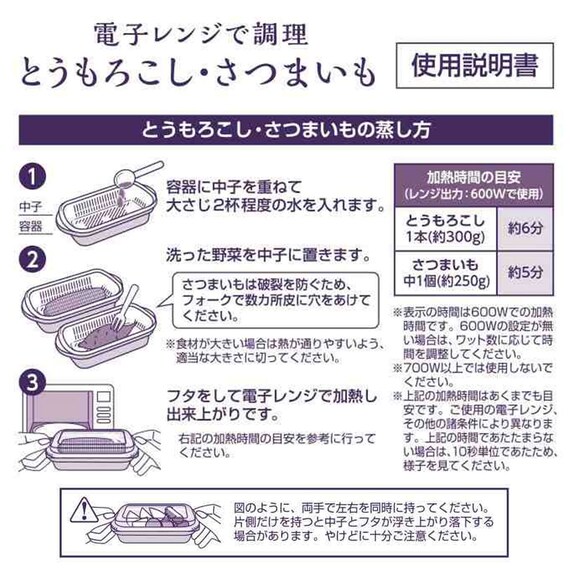 電子レンジで調理
とうもろこし・さつまいも

使用説明書

とうもろこし・さつまいもの蒸し方

1

中子
容器

容器に中子を重ねて大さじ2杯程度の水を入れます。

2

洗った野菜を中子に置きます。

さつまいもは破裂を防ぐため、フォークで数カ所皮に穴をあけてください。

※食材が大きい場合は熱が通りやすいよう、適当な大きさに切ってください。

3

フタをして電子レンジで加熱し出来上がりです。

右記の加熱時間の目安を参考に行ってください。

| 加熱時間の目安 (レンジ出力：600Wで使用) | |
|---|---|
| とうもろこし 1本(約300g) | 約6分 |
| さつまいも 中1個(約250g) | 約5分 |

※表示の時間は600Wでの加熱時間です。600Wの設定が無い場合は、ワット数に応じて時間を調整してください。
※700W以上では使用しないでください。
※上記の加熱時間はあくまでも目安です。ご使用の電子レンジ、その他の諸条件により異なります。上記の時間であたたまらない場合は、10秒単位であたため、様子を見てください。

図のように、両手で左右を同時に持ってください。片側だけを持つと中子とフタが浮き上がり落下する場合があります。やけどに十分ご注意ください。