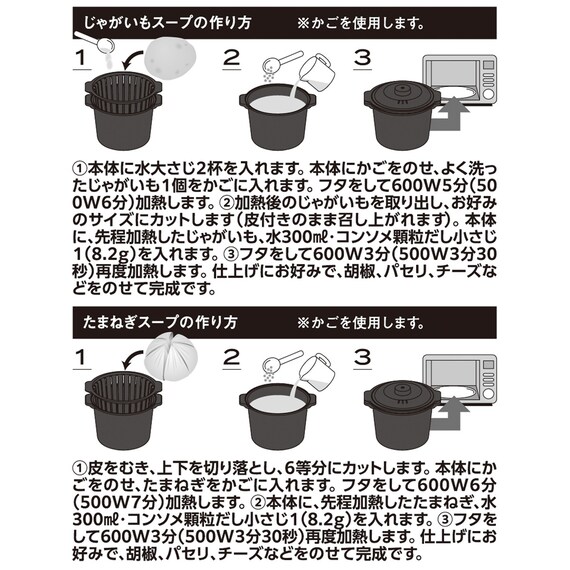 じゃがいもスープの作り方　※かごを使用します。

1

2

3

①本体に水大さじ2杯を入れます。本体にかごをのせ、よく洗ったじゃがいも1個をかごに入れます。フタをして600W5分(500W6分)加熱します。②加熱後のじゃがいもを取り出し、お好みのサイズにカットします(皮付きのまま召し上がれます)。本体に、先程加熱したじゃがいも、水300㎖・コンソメ顆粒だし小さじ1(8.2g)を入れます。③フタをして600W3分(500W3分30秒)再度加熱します。仕上げにお好みで、胡椒、パセリ、チーズなどをのせて完成です。

たまねぎスープの作り方　※かごを使用します。

1

2

3

①皮をむき、上下を切り落とし、6等分にカットします。本体にかごをのせ、たまねぎをかごに入れます。フタをして600W6分(500W7分)加熱します。②本体に、先程加熱したたまねぎ、水300㎖・コンソメ顆粒だし小さじ1(8.2g)を入れます。③フタをして600W3分(500W3分30秒)再度加熱します。仕上げにお好みで、胡椒、パセリ、チーズなどをのせて完成です。