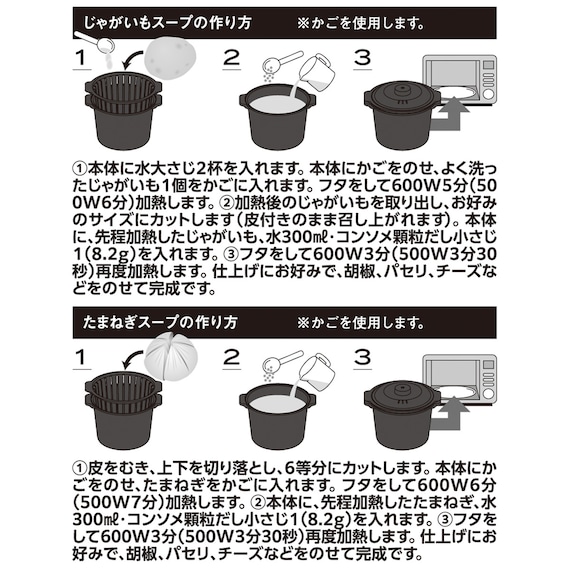 じゃがいもスープの作り方　※かごを使用します。

1　2　3

①本体に水大さじ2杯を入れます。本体にかごをのせ、よく洗ったじゃがいも1個をかごに入れます。フタをして600W5分(500W6分)加熱します。②加熱後のじゃがいもを取り出し、お好みのサイズにカットします(皮付きのまま召し上がれます)。本体に、先程加熱したじゃがいも、水300㎖・コンソメ顆粒だし小さじ1(8.2g)を入れます。③フタをして600W3分(500W3分30秒)再度加熱します。仕上げにお好みで、胡椒、パセリ、チーズなどをのせて完成です。

たまねぎスープの作り方　※かごを使用します。

1　2　3

①皮をむき、上下を切り落とし、6等分にカットします。本体にかごをのせ、たまねぎをかごに入れます。フタをして600W6分(500W7分)加熱します。②本体に、先程加熱したたまねぎ、水300㎖・コンソメ顆粒だし小さじ1(8.2g)を入れます。③フタをして600W3分(500W3分30秒)再度加熱します。仕上げにお好みで、胡椒、パセリ、チーズなどをのせて完成です。