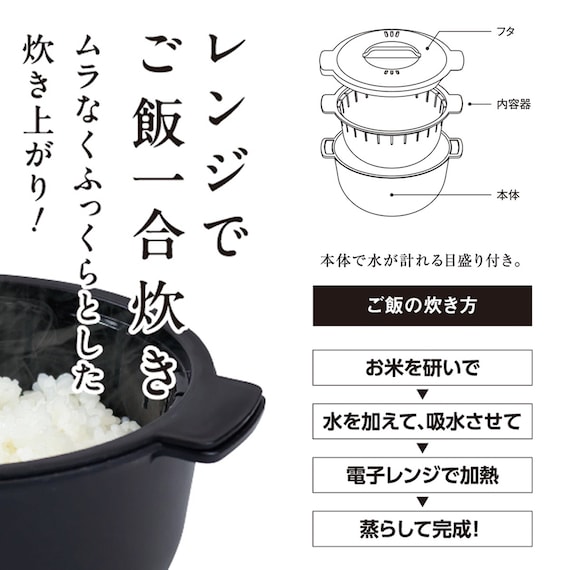 レンジで
ご飯一合炊き

ムラなくふっくらとした
炊き上がり!

フタ
内容器
本体

本体で水が計れる目盛り付き。

ご飯の炊き方

お米を研いで
▼
水を加えて、吸水させて
▼
電子レンジで加熱
▼
蒸らして完成!