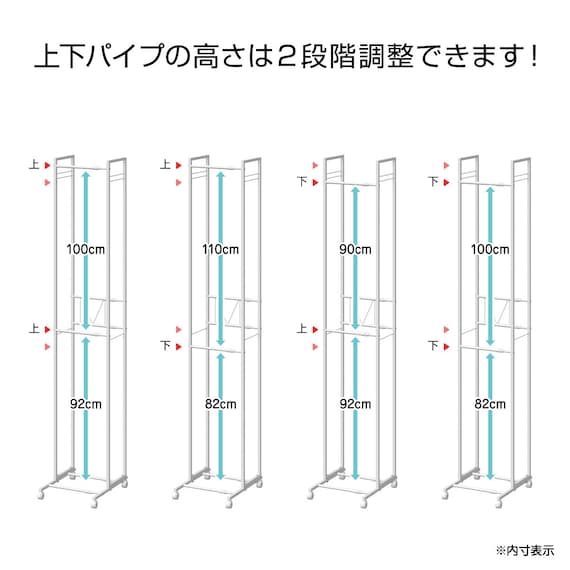 上下パイプの高さは2段階調整できます！

上
100cm
上
92cm

上
110cm
下
82cm

下
90cm
上
92cm

下
100cm
下
82cm

※内寸表示