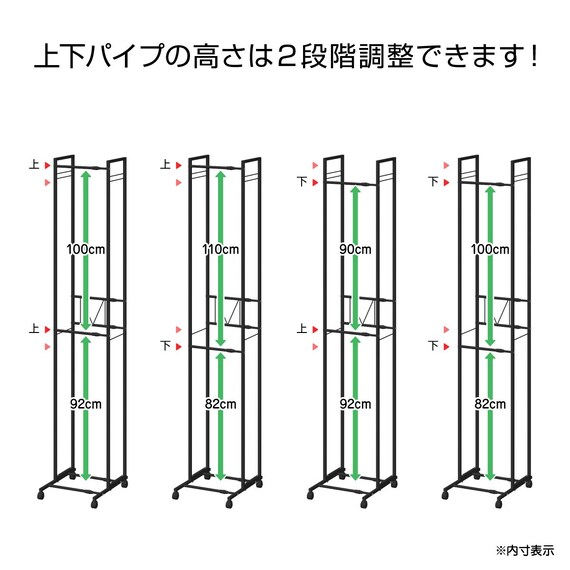 上下パイプの高さは2段階調整できます！

上
100cm
上
92cm

上
110cm
下
82cm

下
90cm
上
92cm

下
100cm
下
82cm

※内寸表示