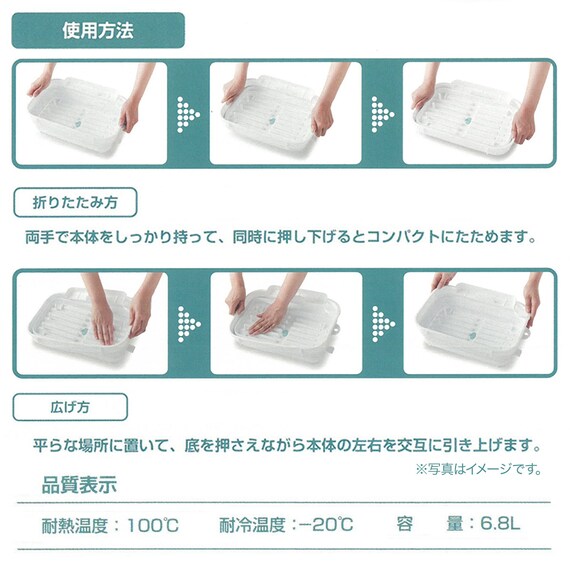 使用方法

折りたたみ方

両手で本体をしっかり持って、同時に押し下げるとコンパクトにたためます。

広げ方

平らな場所に置いて、底を押さえながら本体の左右を交互に引き上げます。

※写真はイメージです。

品質表示

耐熱温度：100℃　耐冷温度：−20℃　容　量：6.8L