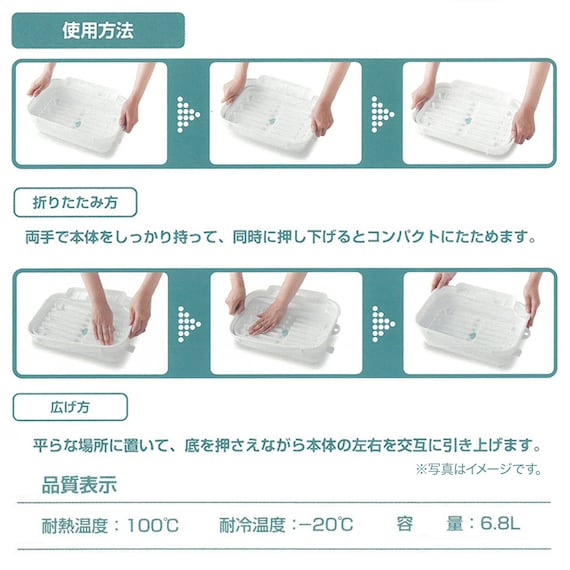 使用方法

折りたたみ方

両手で本体をしっかり持って、同時に押し下げるとコンパクトにたためます。

広げ方

平らな場所に置いて、底を押さえながら本体の左右を交互に引き上げます。

※写真はイメージです。

品質表示

耐熱温度：100℃　耐冷温度：−20℃　容　量：6.8L