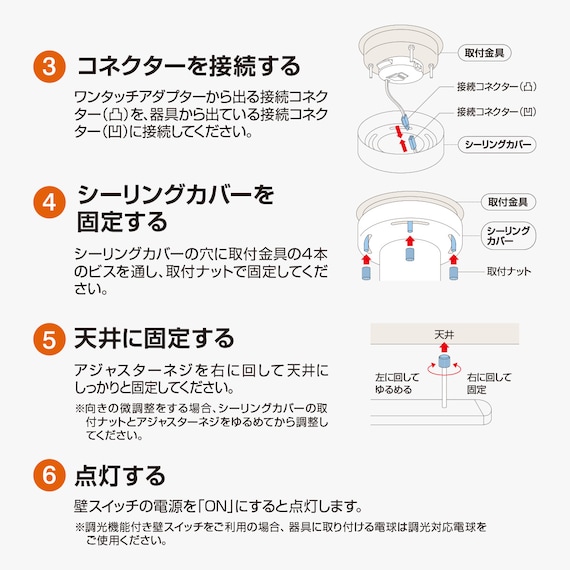 3 コネクターを接続する

ワンタッチアダプターから出る接続コネクター（凸）を、器具から出ている接続コネクター（凹）に接続してください。

取付金具
接続コネクター（凸）
接続コネクター（凹）
シーリングカバー

4 シーリングカバーを固定する

シーリングカバーの穴に取付金具の4本のビスを通し、取付ナットで固定してください。

取付金具
シーリングカバー
取付ナット

5 天井に固定する

アジャスターネジを右に回して天井にしっかりと固定してください。

※向きの微調整をする場合、シーリングカバーの取付ナットとアジャスターネジをゆるめてから調整してください。

天井
左に回してゆるめる
右に回して固定

6 点灯する

壁スイッチの電源を「ON」にすると点灯します。

※調光機能付き壁スイッチをご利用の場合、器具に取り付ける電球は調光対応電球をご使用ください。