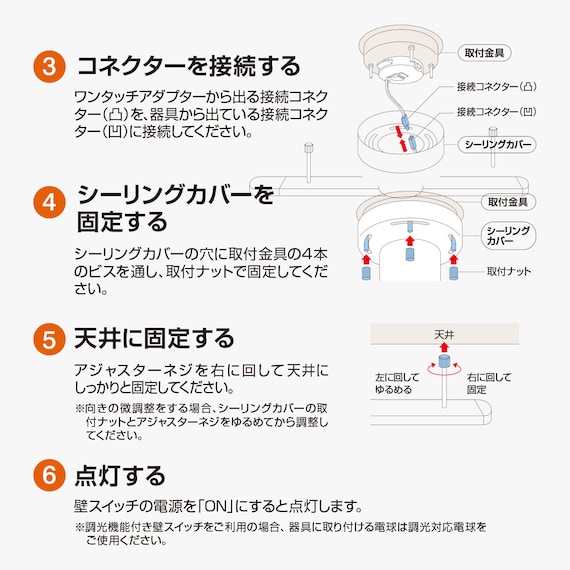 3 コネクターを接続する

ワンタッチアダプターから出る接続コネクター(凸)を、器具から出ている接続コネクター(凹)に接続してください。

取付金具
接続コネクター(凸)
接続コネクター(凹)
シーリングカバー

4 シーリングカバーを固定する

シーリングカバーの穴に取付金具の4本のビスを通し、取付ナットで固定してください。

取付金具
シーリングカバー
取付ナット

5 天井に固定する

アジャスターネジを右に回して天井にしっかりと固定してください。

※向きの微調整をする場合、シーリングカバーの取付ナットとアジャスターネジをゆるめてから調整してください。

天井
左に回してゆるめる
右に回して固定

6 点灯する

壁スイッチの電源を「ON」にすると点灯します。

※調光機能付き壁スイッチをご利用の場合、器具に取り付ける電球は調光対応電球をご使用ください。