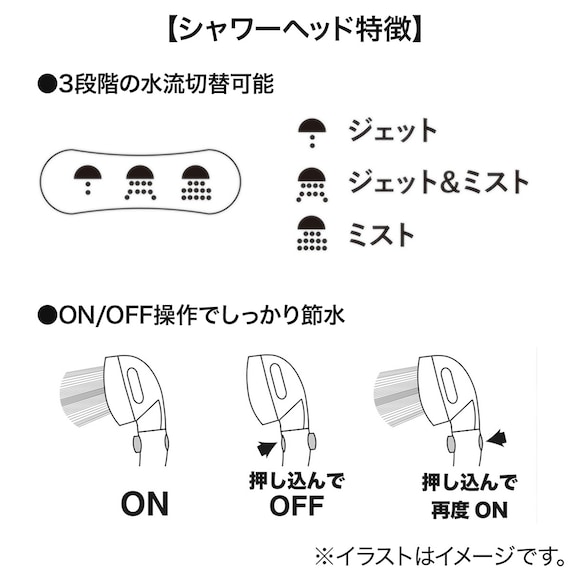 【シャワーヘッド特徴】

●3段階の水流切替可能

ジェット
ジェット&ミスト
ミスト

●ON/OFF操作でしっかり節水

ON

押し込んで
OFF

押し込んで
再度 ON

※イラストはイメージです。